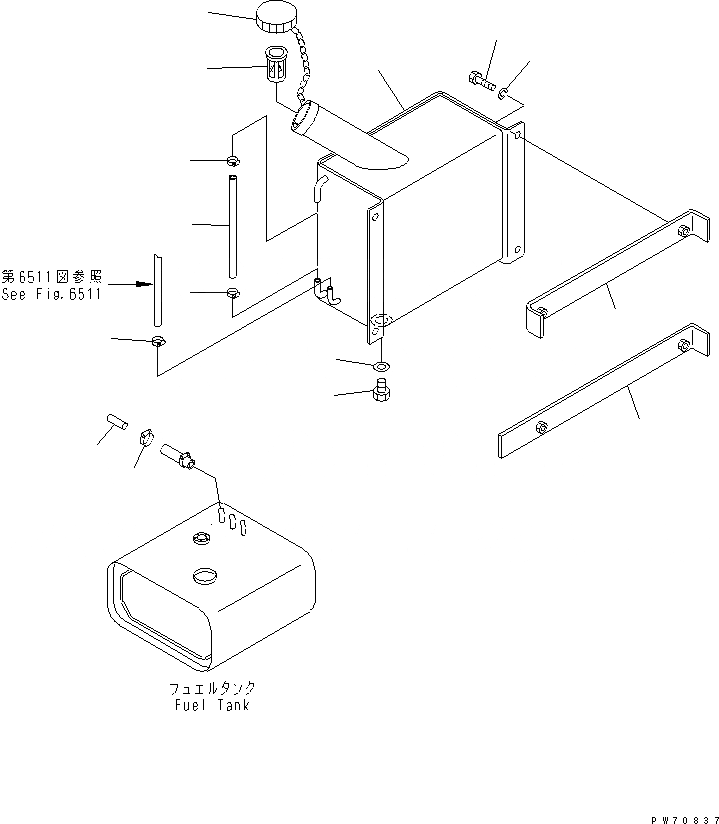 第6511図参照
See Fig.6511

フュエルタンク
Fuel Tank

PW70837