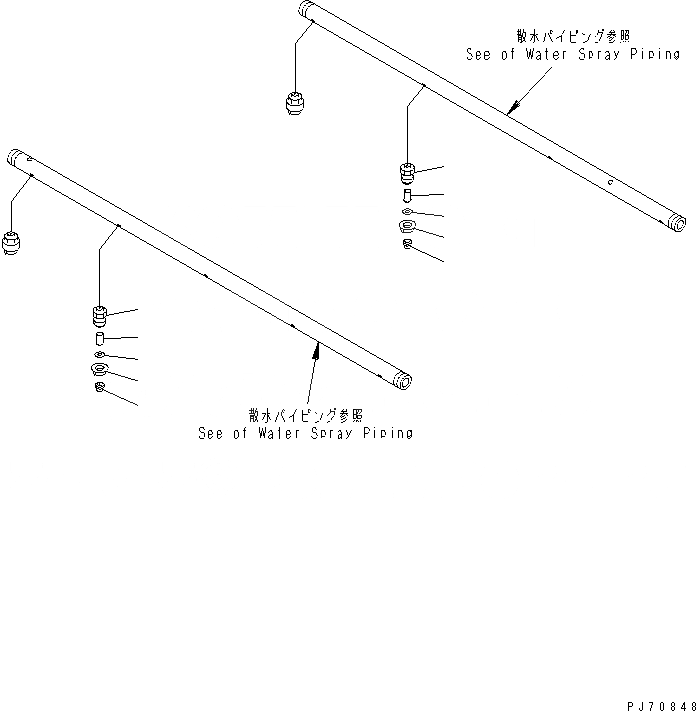 散水パイピング参照
See of Water Spray Piping

散水パイピング参照
See of Water Spray Piping

PJ70848