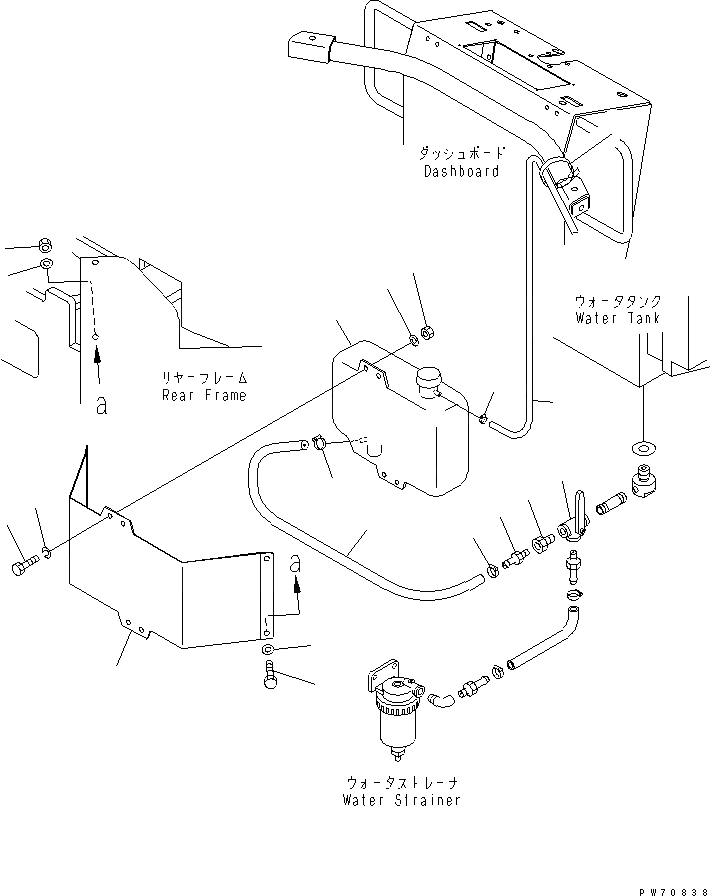 ダッシュボード
Dashboard

ウォータタンク
Water Tank

リヤーフレーム
Rear Frame

a

a

ウォータストレーナ
Water Strainer

PW70838