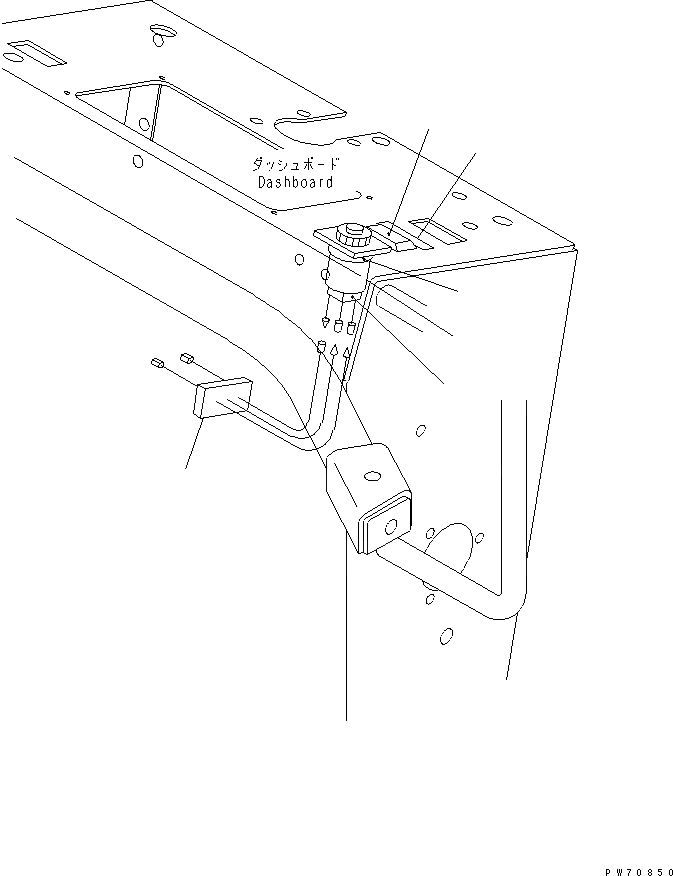 ダッシュボード
Dashboard

PW70850