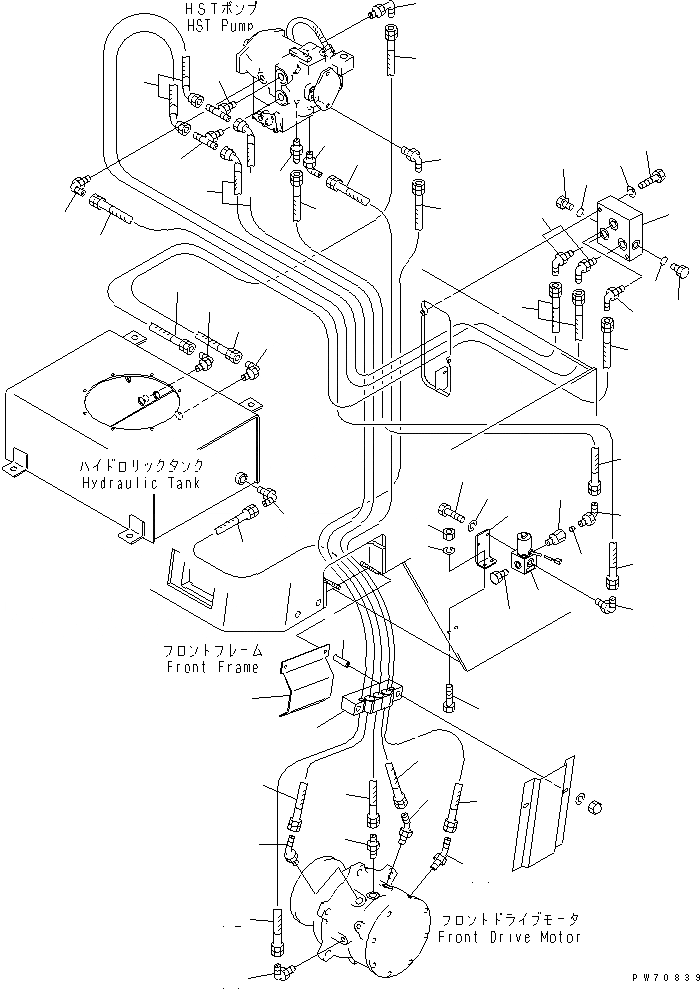 HSTポンプ
HST Pump

ハイドロリックタンク
Hydraulic Tank

フロントフレーム
Front Frame

フロントドライブモータ
Front Drive Motor

PW70839