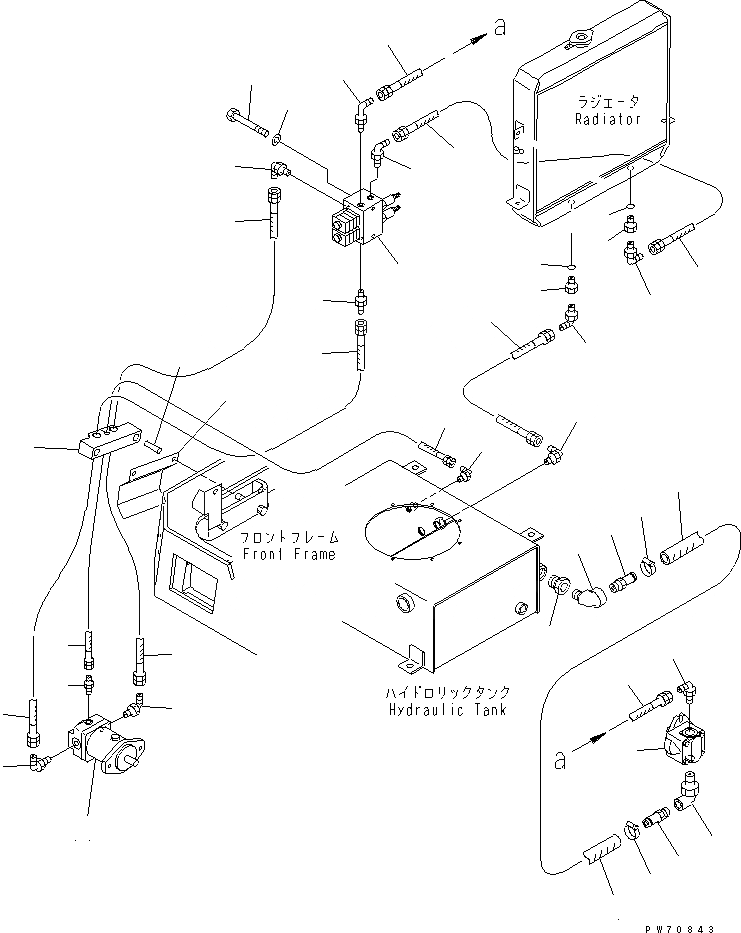 a

ラジエータ
Radiator

フロントフレーム
Front Frame

ハイドロリックタンク
Hydraulic Tank

a

PW70843