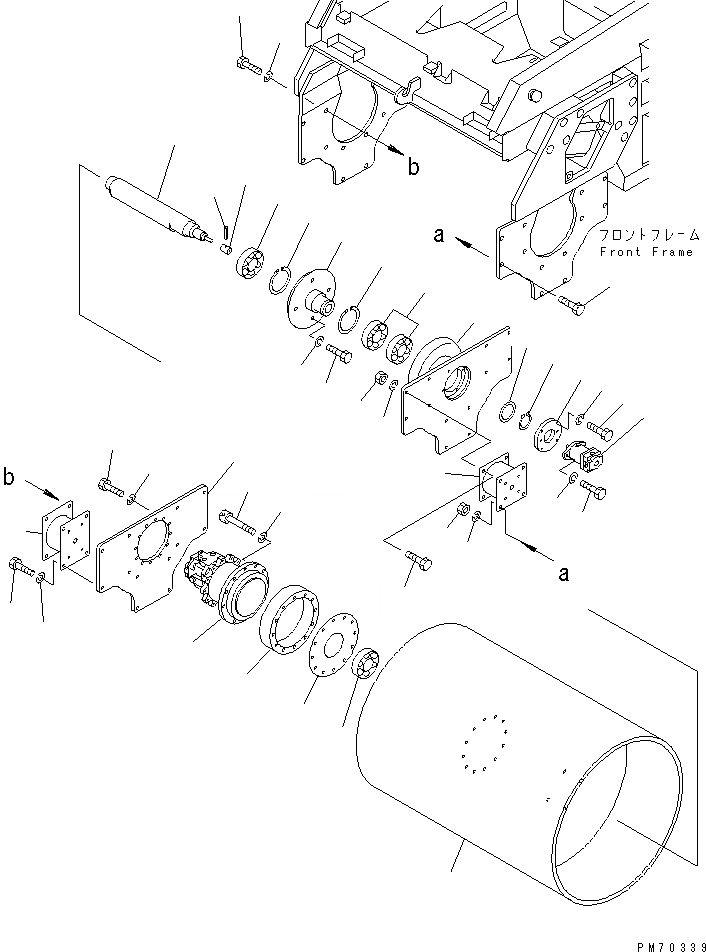 b

a

フロントフレーム
Front Frame

b

a

PM70339