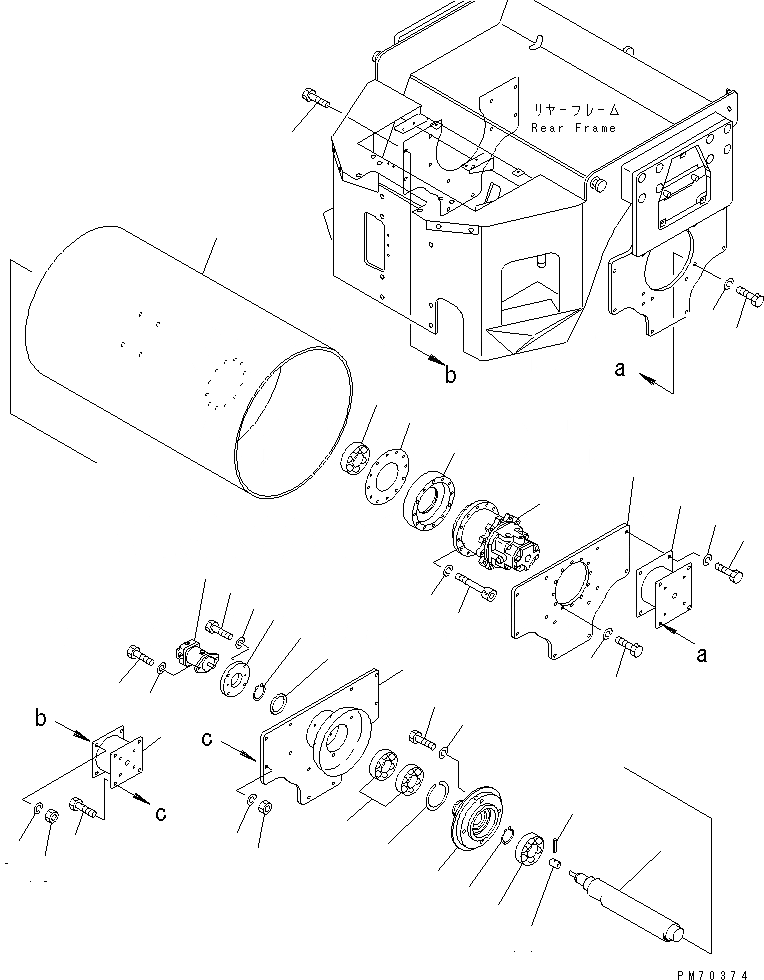 リヤーフレーム
Rear Frame

b

a

a

b

c

c

PM70374