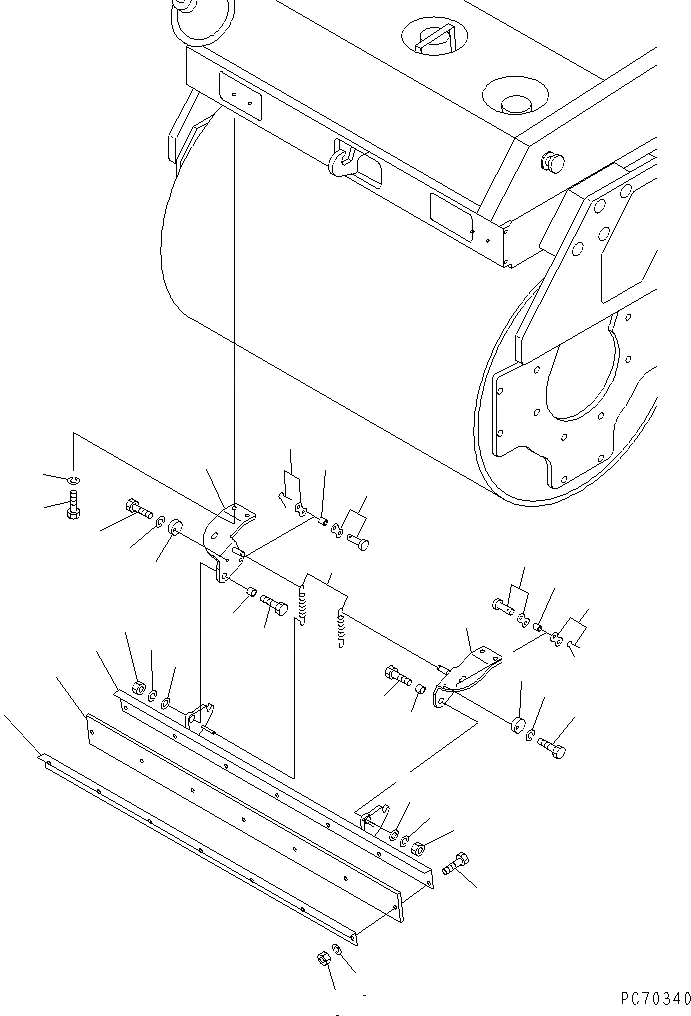 PC70340