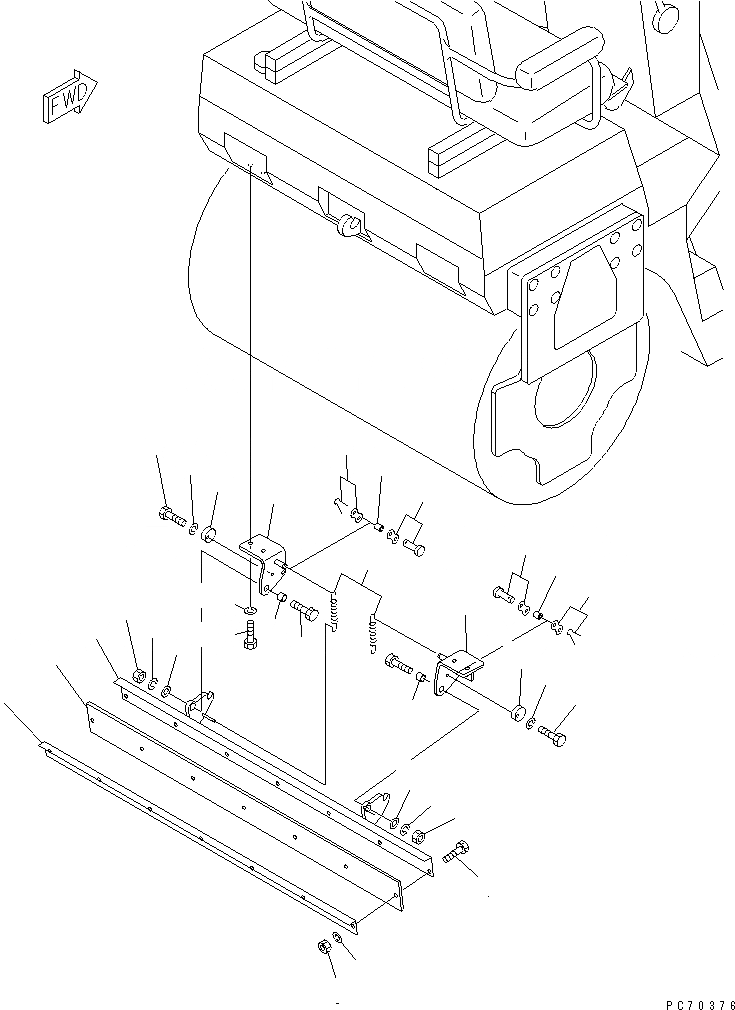 FWD

PC70376