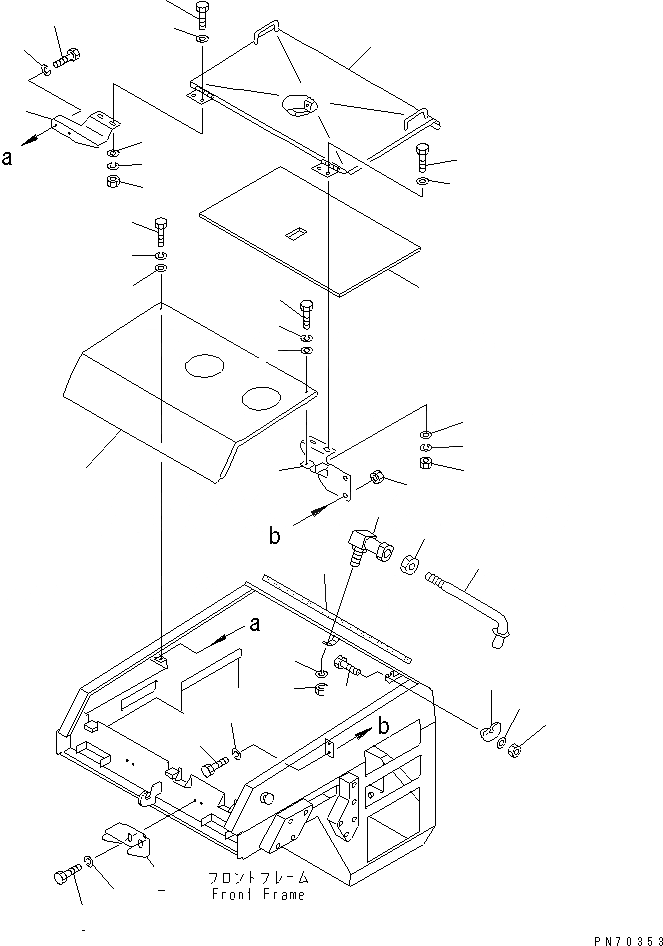 a

b

a

b

フロントフレーム
Front Frame

PN70353