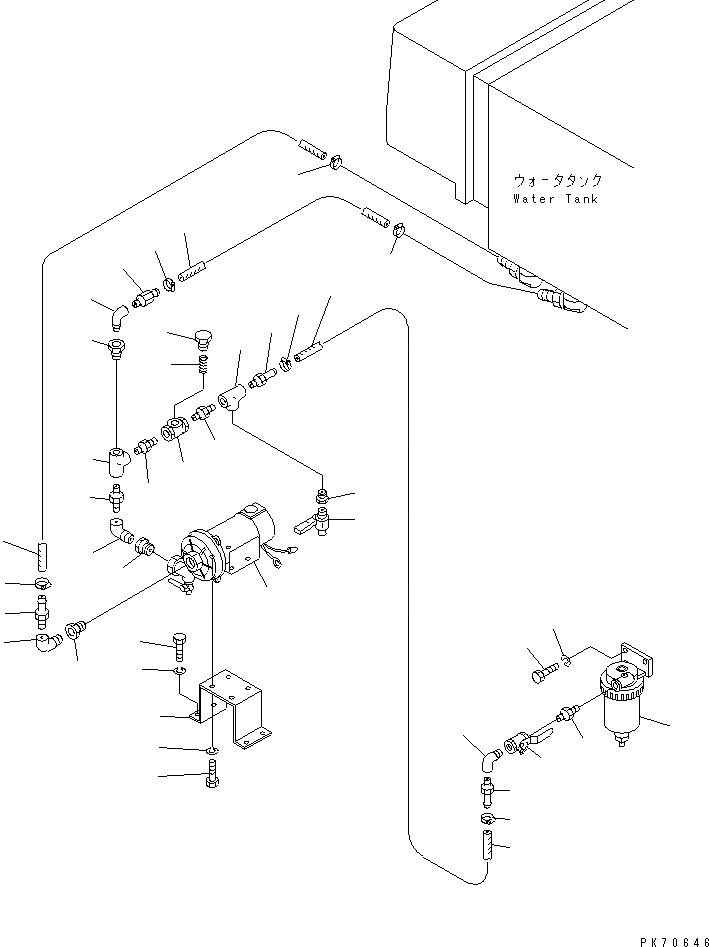 ウォータタンク
Water Tank

PK70646