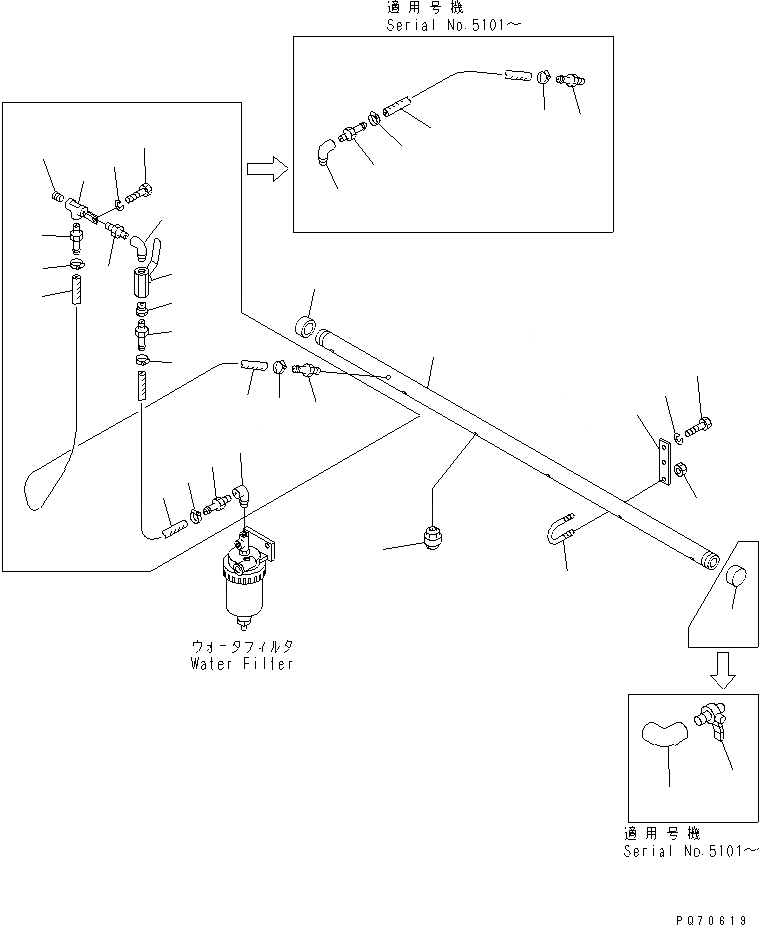 適用号機
Serial No.5101～

ウォータフィルタ
Water Filter

適用号機
Serial No.5101～

PQ70619