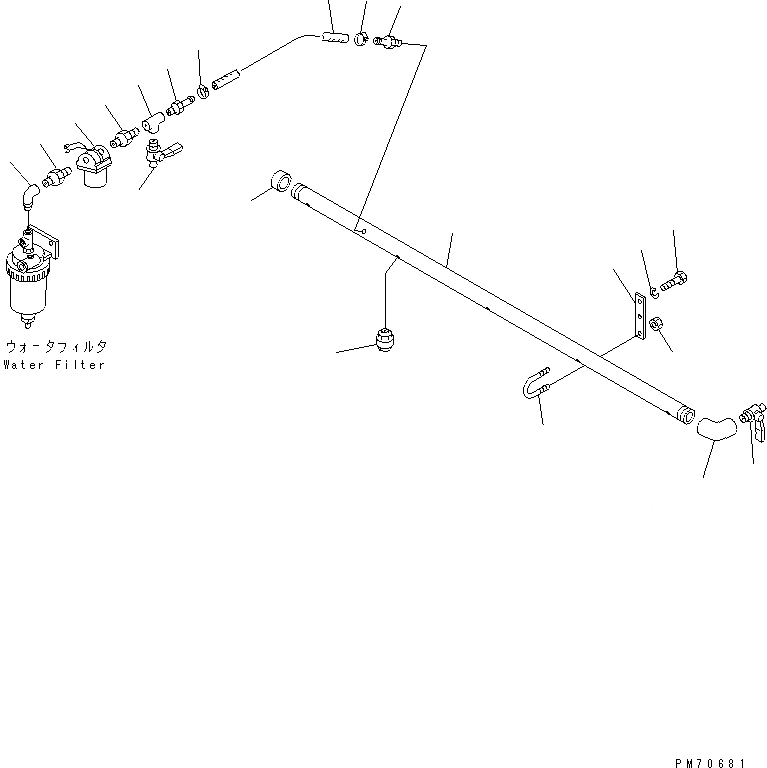 ウォータフィルタ
Water Filter

PM70681