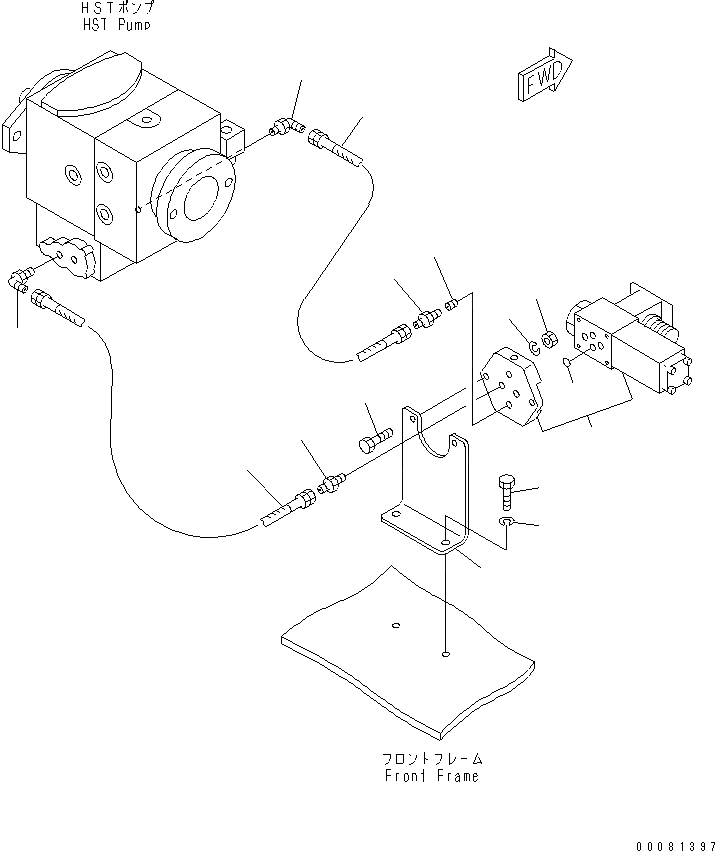 HSTポンプ
HST Pump

FWD

フロントフレーム
Front Frame

00081397