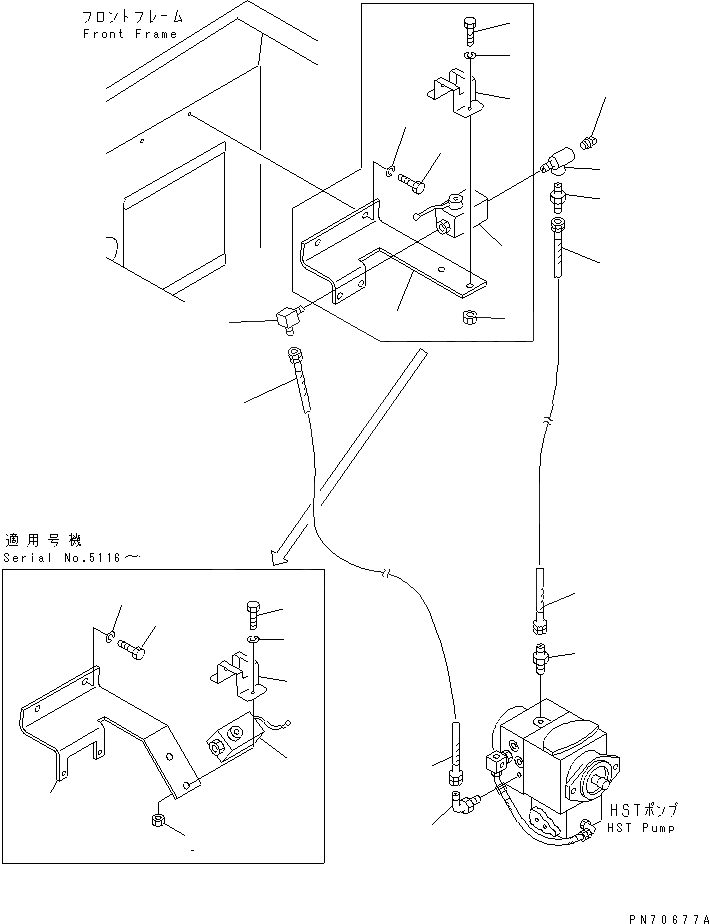 フロントフレーム
Front Frame

適用号機
Serial No.5116～

HSTポンプ
HST Pump

PN70677A