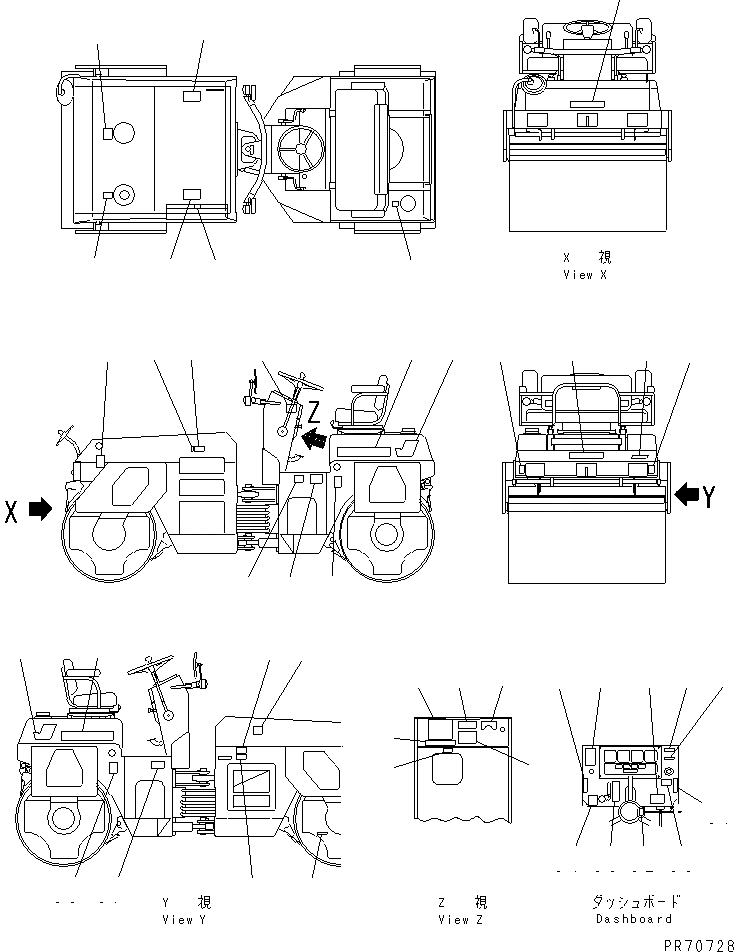 X 視
View X

Z

X

Y

Y 視
View Y

Z 視
View Z

ダッシュボード
Dashboard

PR70728