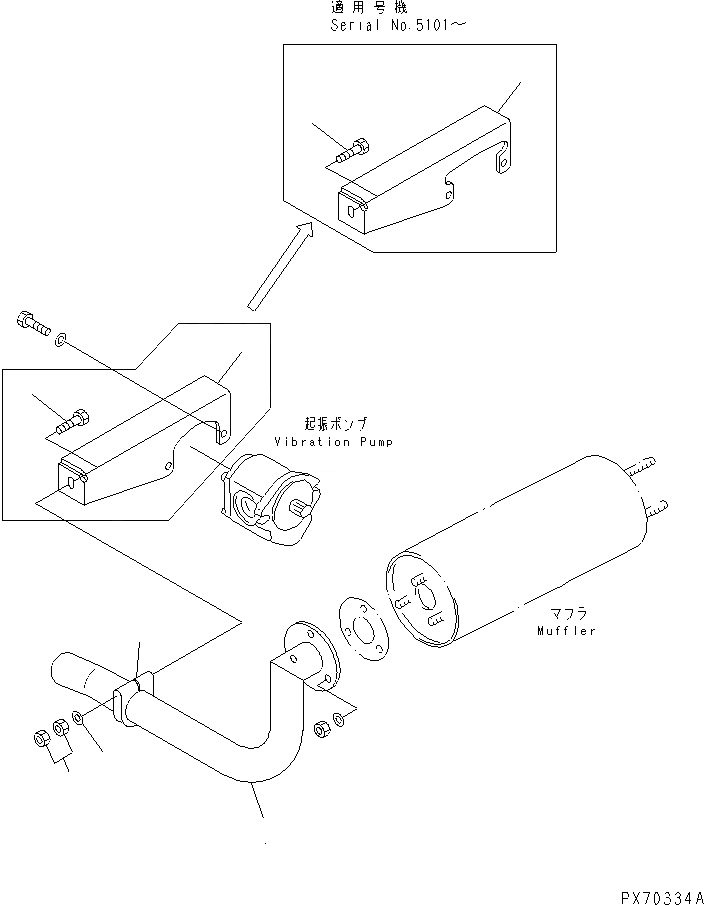 適用号機
Serial No.5101～

起振ポンプ
Vibration Pump

マフラ
Muffler

PX70334A