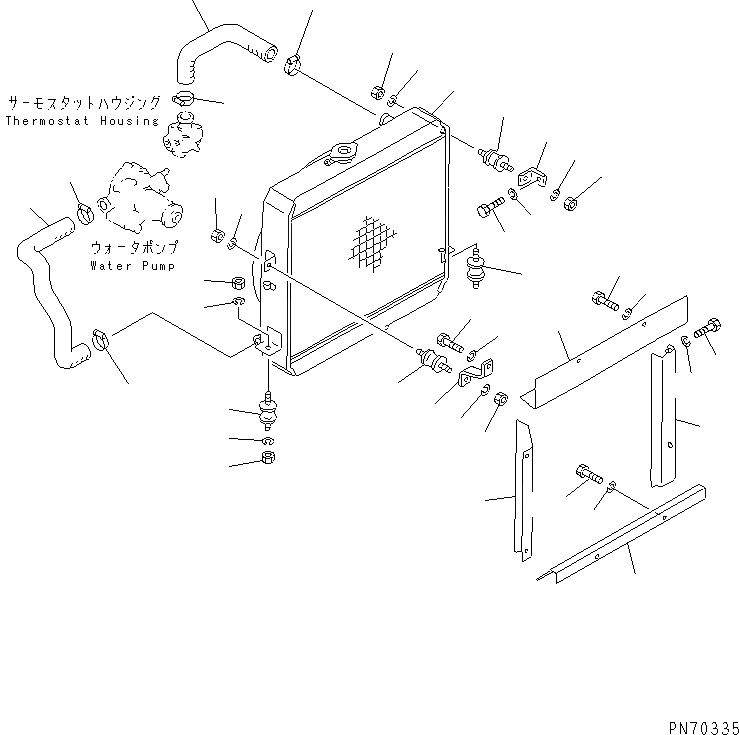 サーモスタットハウジング
Thermostat Housing

ウォータポンプ
Water Pump

PN70335