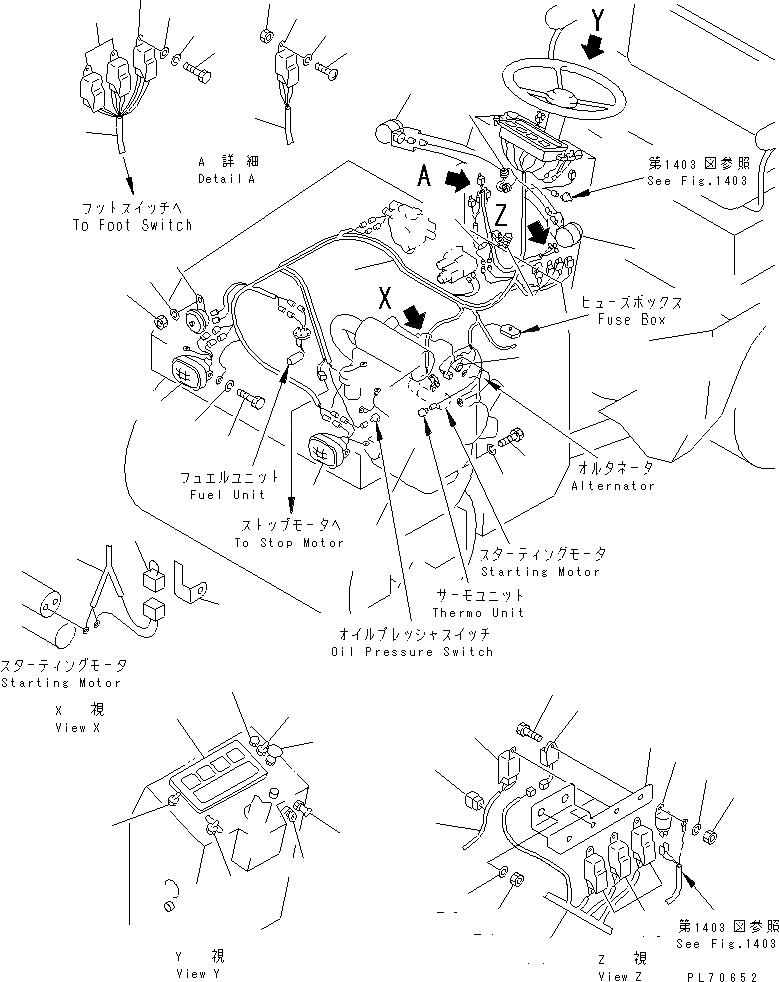 Y

A 詳 細
Detail A

フットスイッチへ
To Foot Switch

A

Z

第1403図参照
See Fig.1403

X

ヒューズボックス
Fuse Box

フュエルユニット
Fuel Unit

ストップモータへ
To Stop Motor

オルタネータ
Alternator

スターティングモータ
Starting Motor

サーモユニット
Thermo Unit

オイルプレッシャスイッチ
Oil Pressure Switch

スターティングモータ
Starting Motor

X 視
View X

Y 視
View Y

第1403図参照
See Fig.1403

Z 視
View Z

PL70652