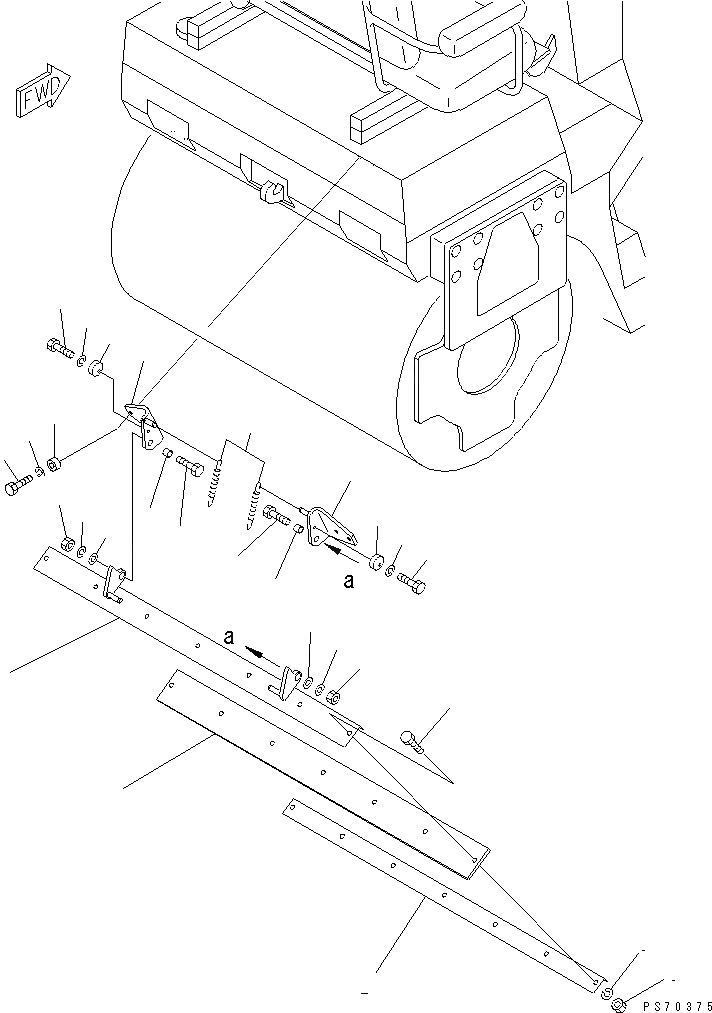 FWD

a

a

PS70375