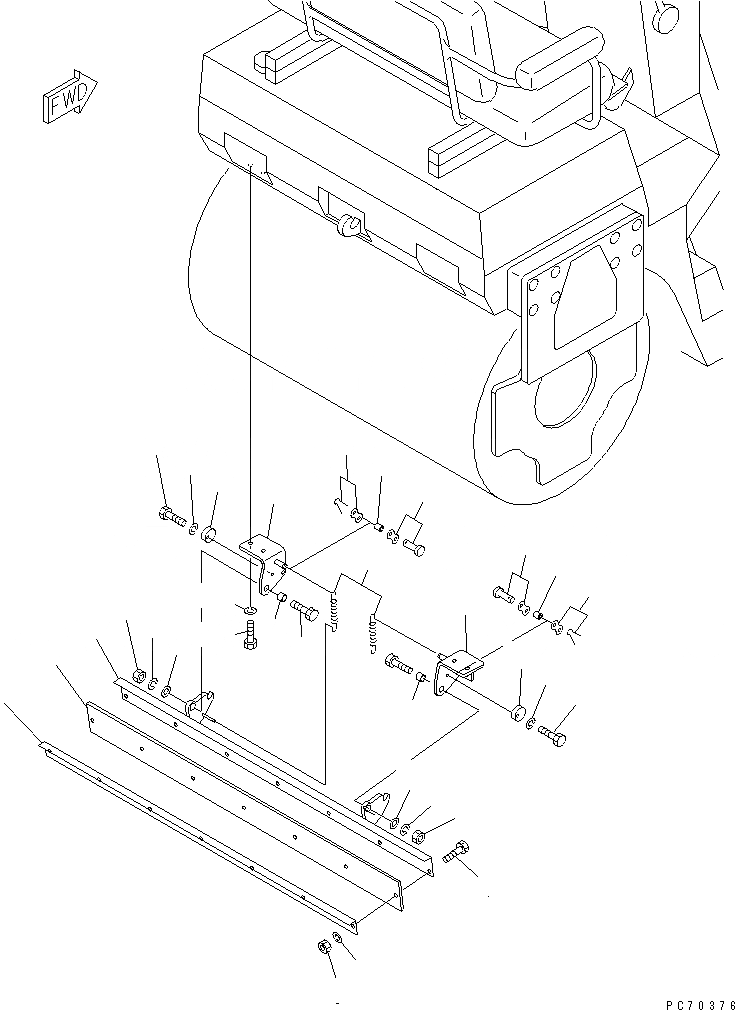 FWD

PC70376