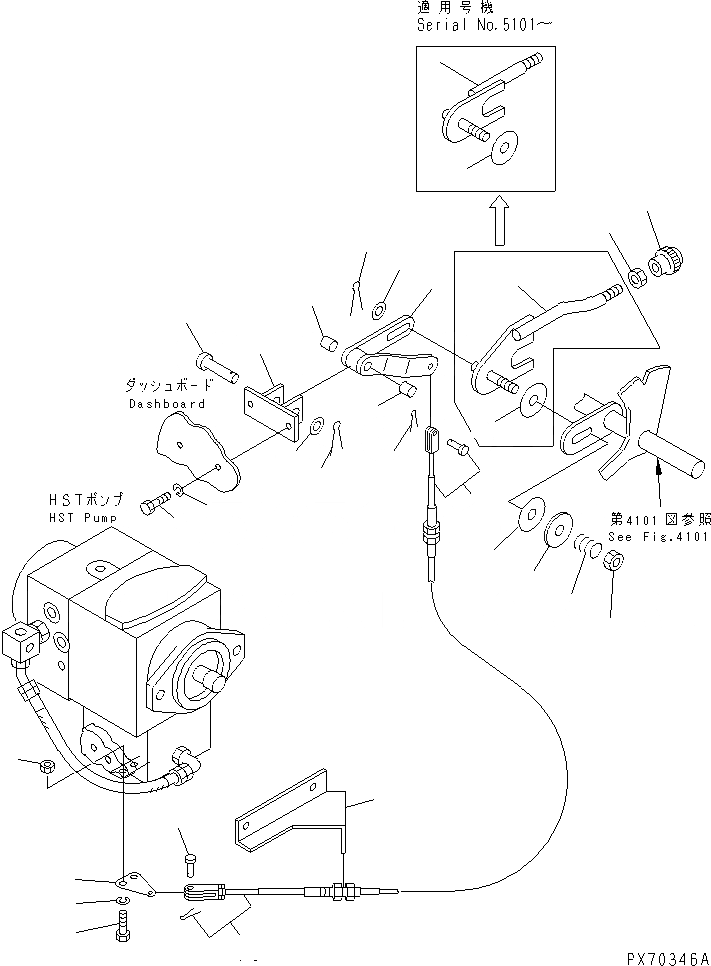 適用号機
Serial No.5101～

ダッシュボード
Dashboard

HSTポンプ
HST Pump

第4101図参照
See Fig.4101

PX70346A