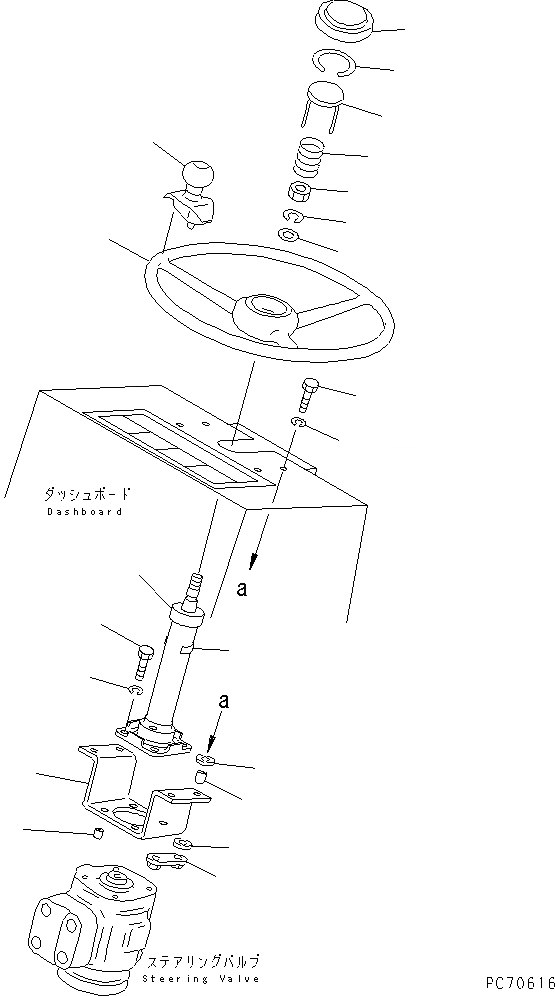 ダッシュボード
Dashboard

a

a

ステアリングバルブ
Steering Valve

PC70616