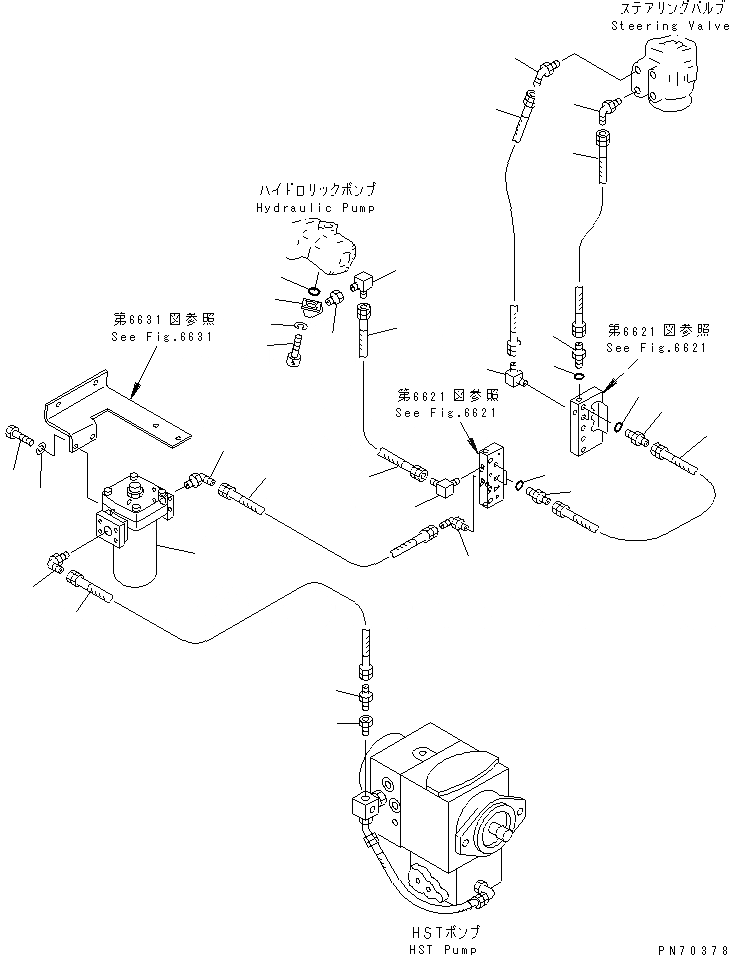 ステアリングバルブ
Steering Valve

ハイドロリックポンプ
Hydraulic Pump

第6631図参照
See Fig.6631

第6621図参照
See Fig.6621

第6621図参照
See Fig.6621

HSTポンプ
HST Pump

PN70378