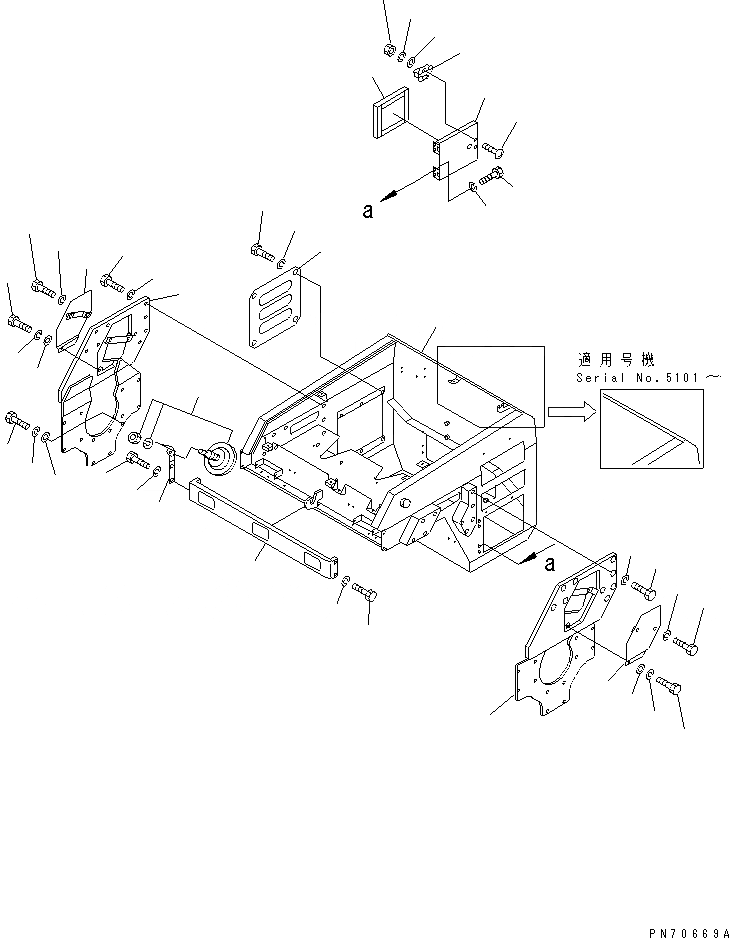 a

適用号機
Serial No.5101～

a

PN70669A