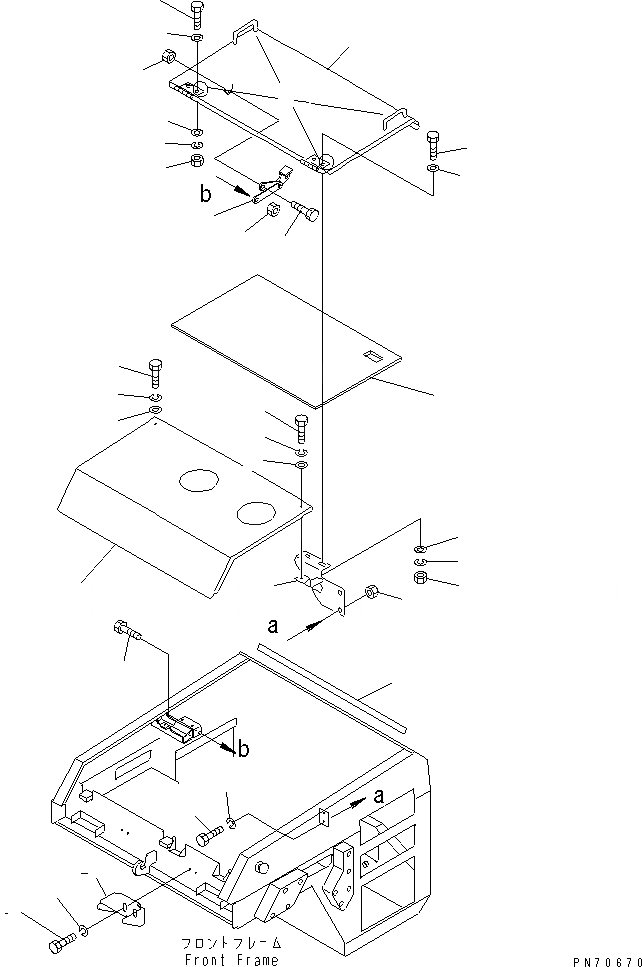 b

a

b

a

フロントフレーム
Front Frame

PN70670