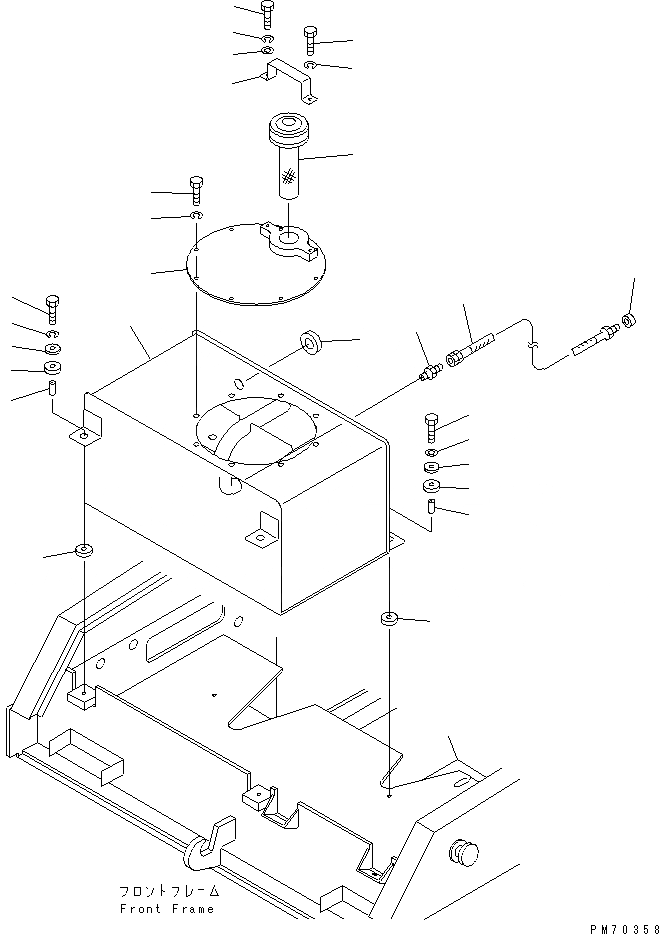 フロントフレーム
Front Frame

PM70358