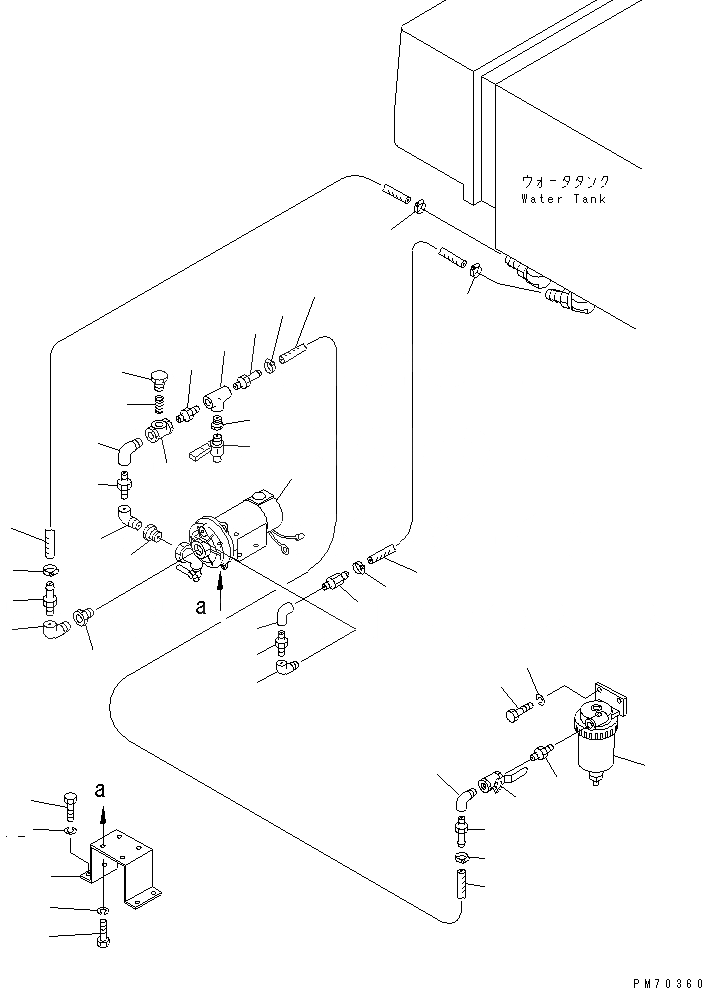 ウォータタンク
Water Tank

a

a

PM70360