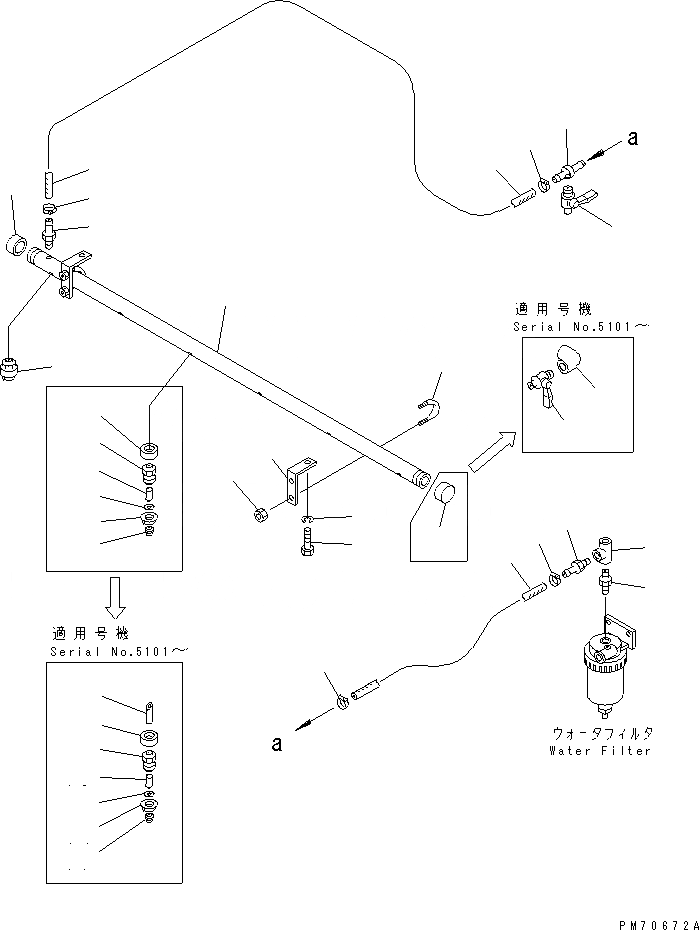 a

適用号機
Serial No.5101～

適用号機
Serial No.5101～

a

ウォータフィルタ
Water Filter

PM70672A