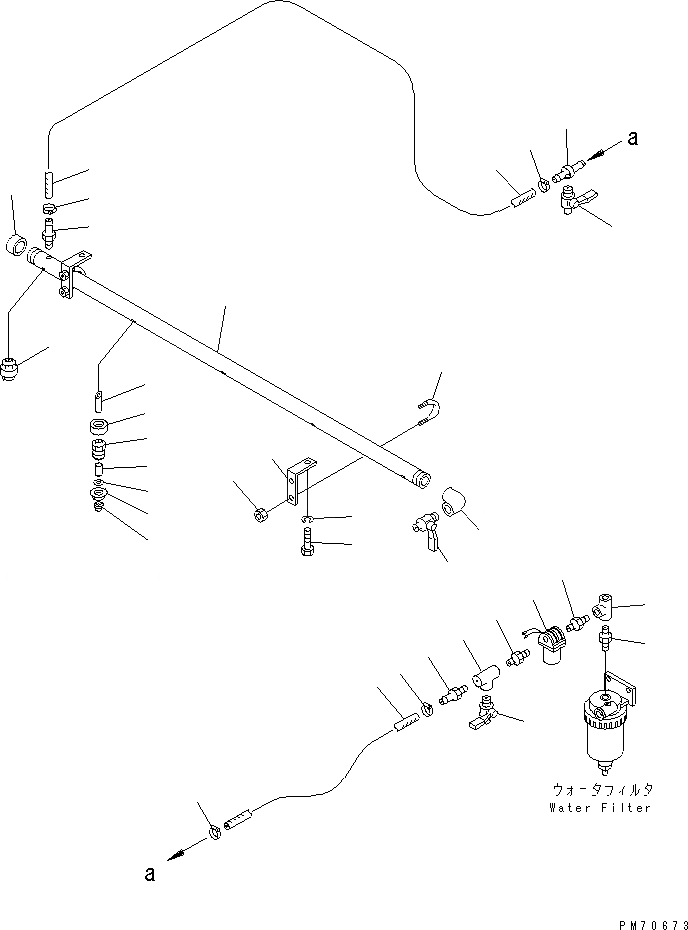 a

ウォータフィルタ
Water Filter

a

PM70673