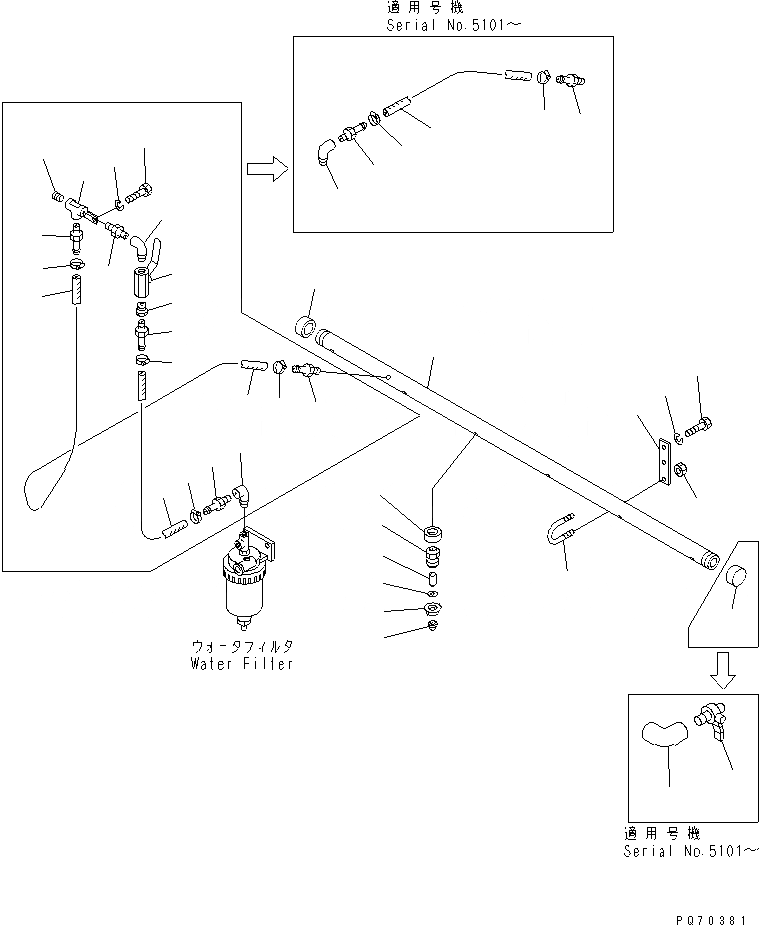 適用号機
Serial No.5101～

ウォータフィルタ
Water Filter

適用号機
Serial No.5101～

PQ70381