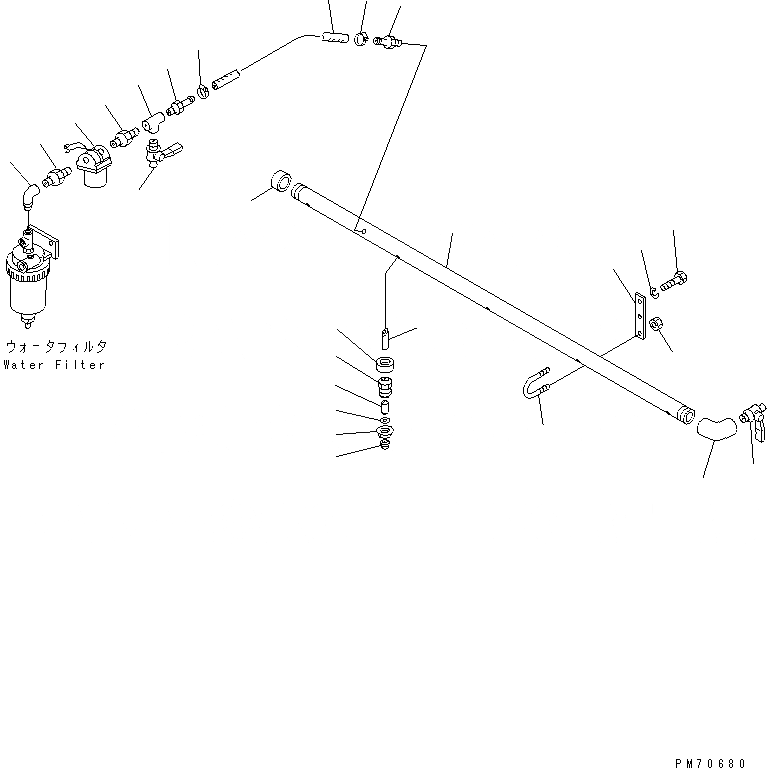 ウォータフィルタ
Water Filter

PM70680