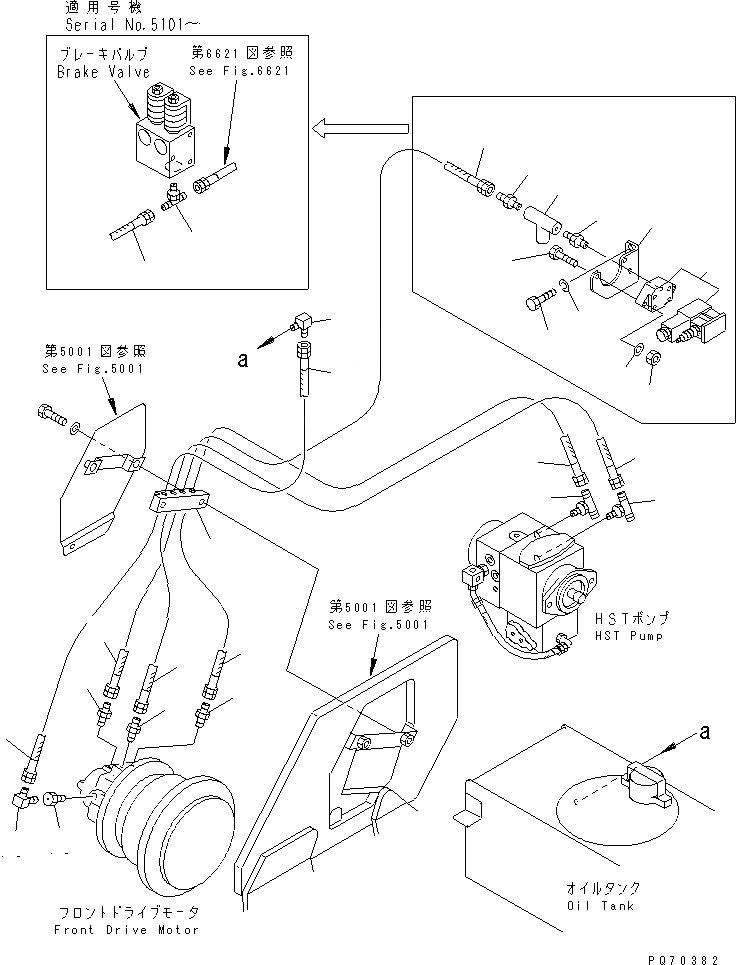 適用号機
Serial No.5101~

ブレーキバルブ
Brake Valve

第6621図参照
See Fig.6621

a

第5001図参照
See Fig.5001

第5001図参照
See Fig.5001

HSTポンプ
HST Pump

a

オイルタンク
Oil Tank

フロントドライブモータ
Front Drive Motor

PQ70382