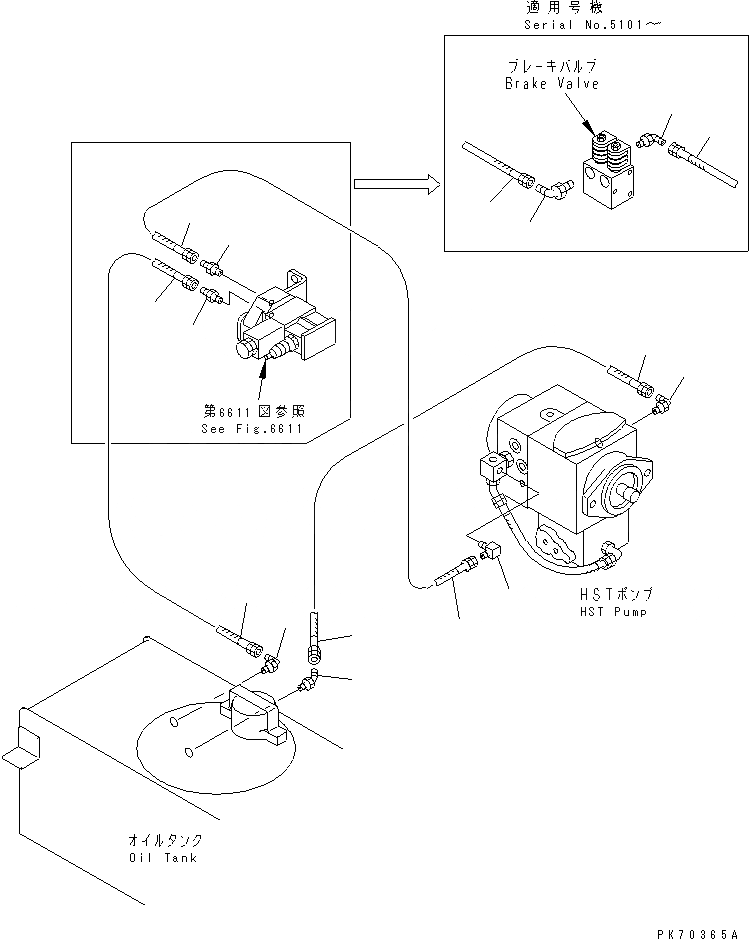 適用号機
Serial No.5101～

ブレーキバルブ
Brake Valve

第6611図参照
See Fig.6611

HSTポンプ
HST Pump

オイルタンク
Oil Tank

PK70365A