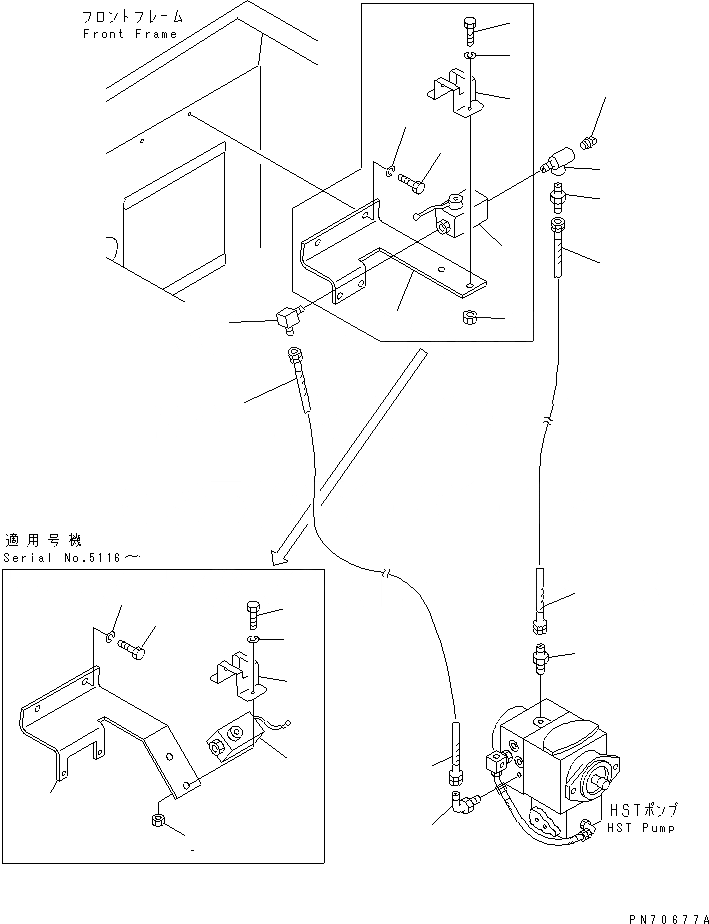 フロントフレーム
Front Frame

適用号機
Serial No.5116～

HSTポンプ
HST Pump

PN70677A