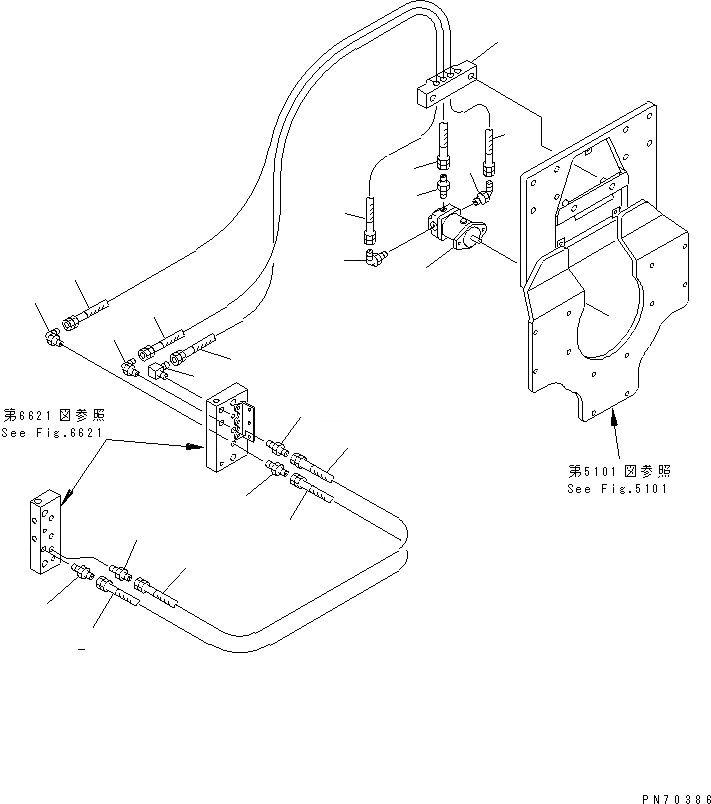 第6621図参照
See Fig.6621

第5101図参照
See Fig.5101

PN70386