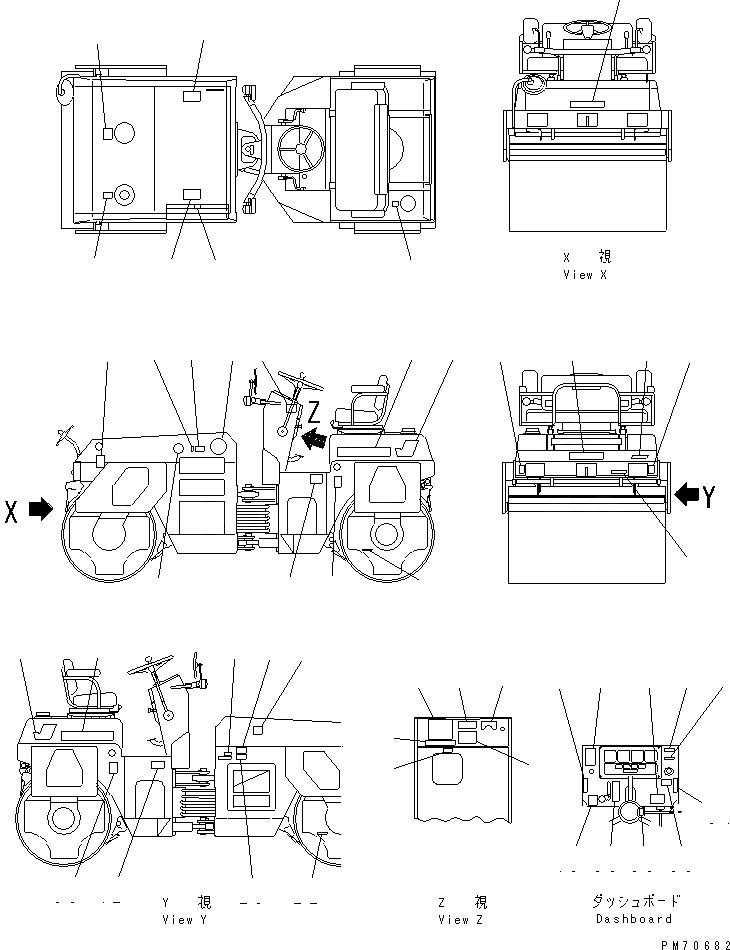 X 視
View X

Z

X

Y

Y 視
View Y

Z 視
View Z

ダッシュボード
Dashboard

PM70682