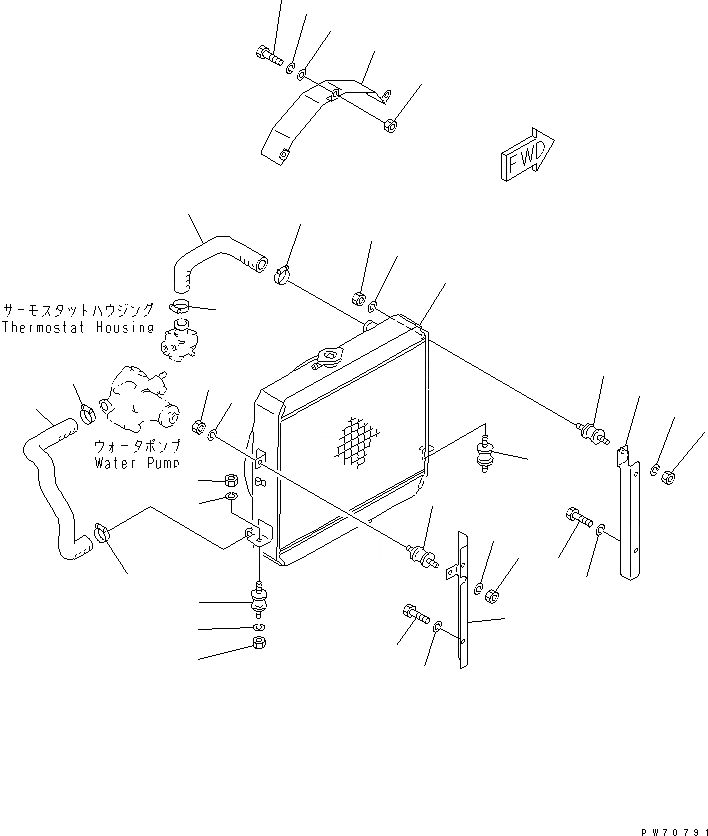 FWD

サーモスタットハウジング
Thermostat Housing

ウォータポンプ
Water Pump

PW70791