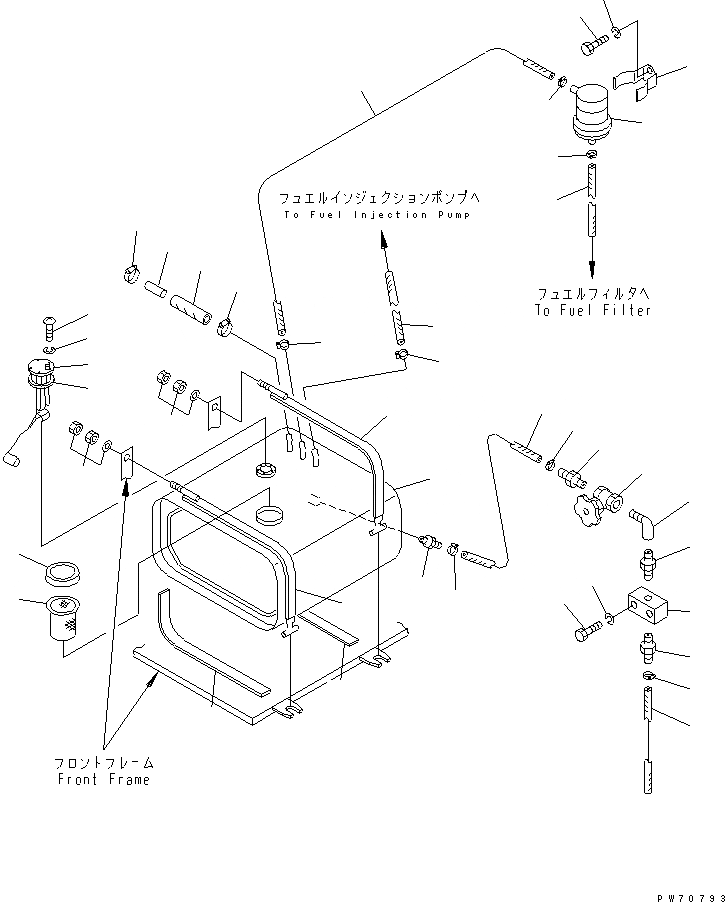 フュエルインジェクションポンプへ
To Fuel Injection Pump

フュエルフィルタへ
To Fuel Filter

フロントフレーム
Front Frame

PW70793