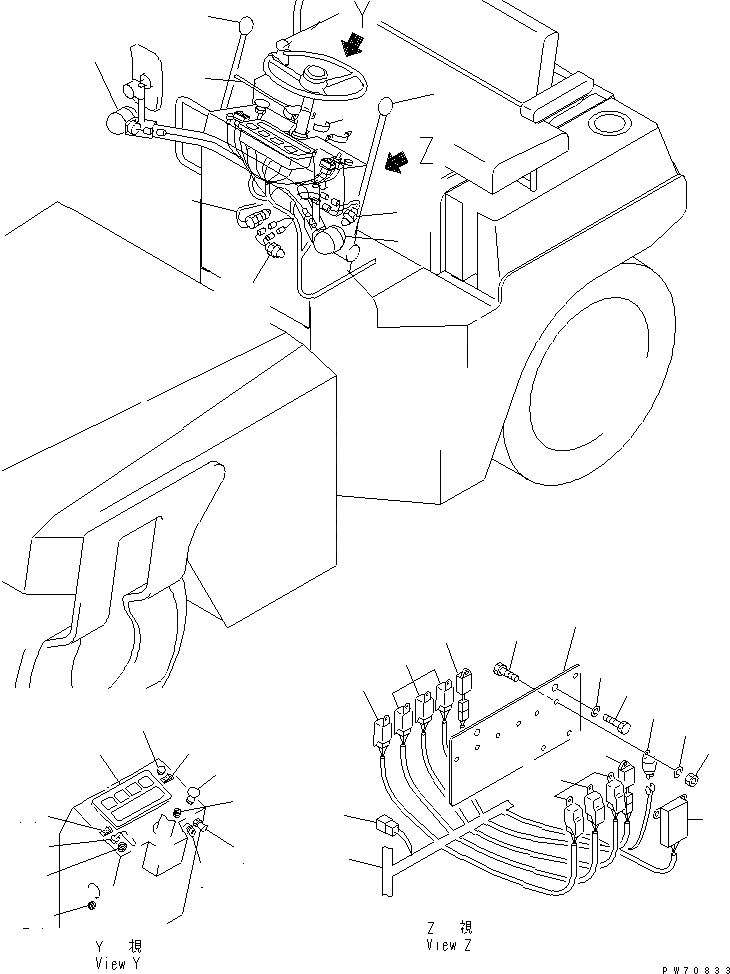 Y
Z
Y 視
View Y
Z 視
View Z
PW70833