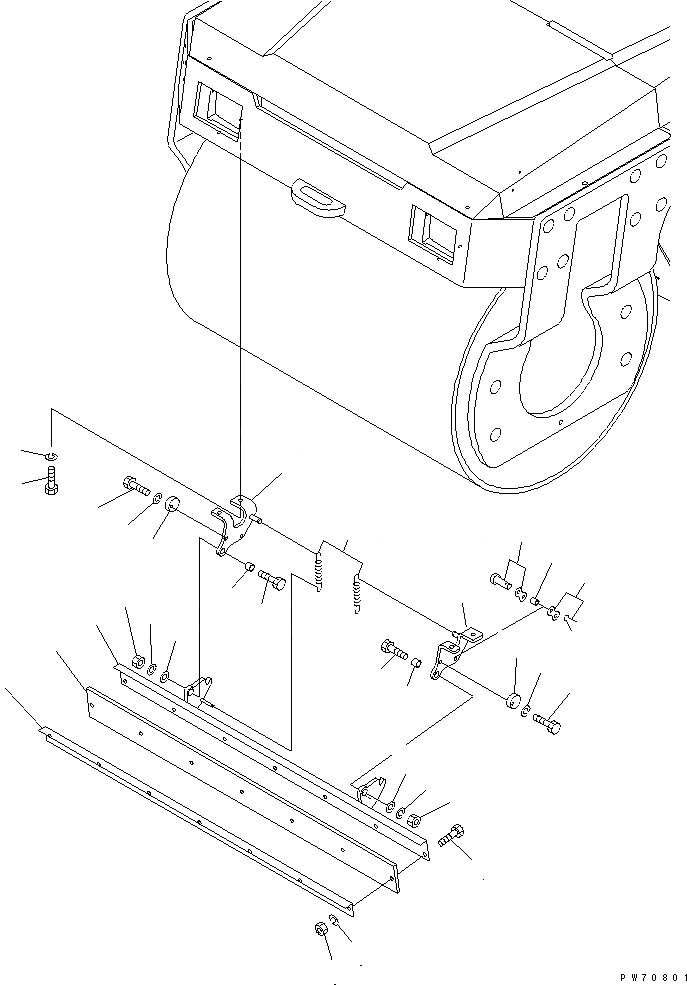 PW70801