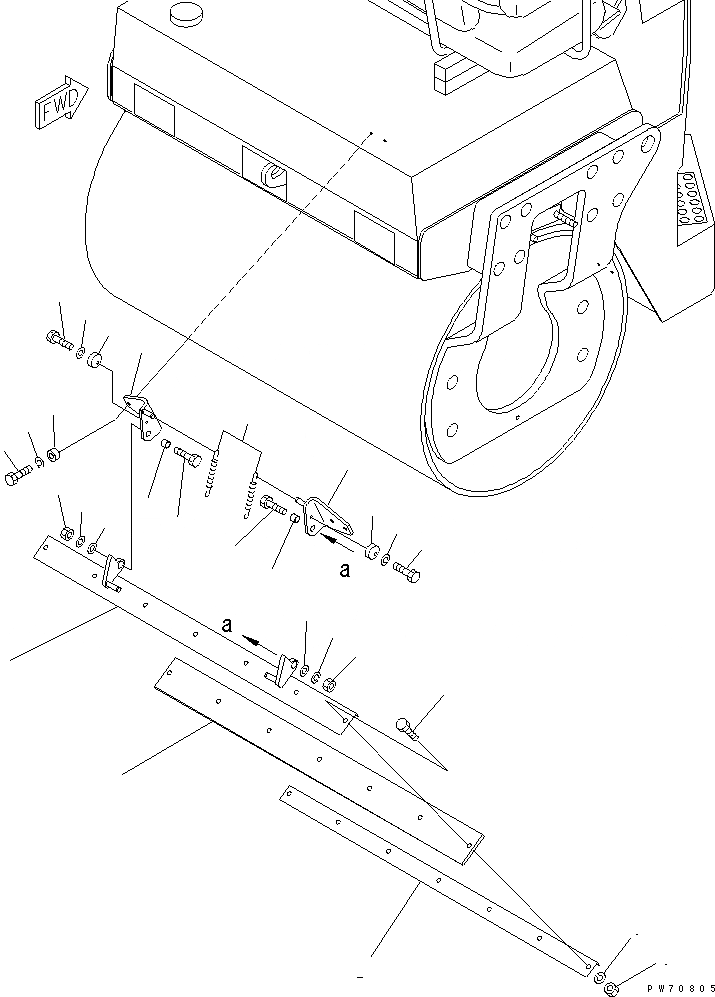 FWD
a
a
PW70805