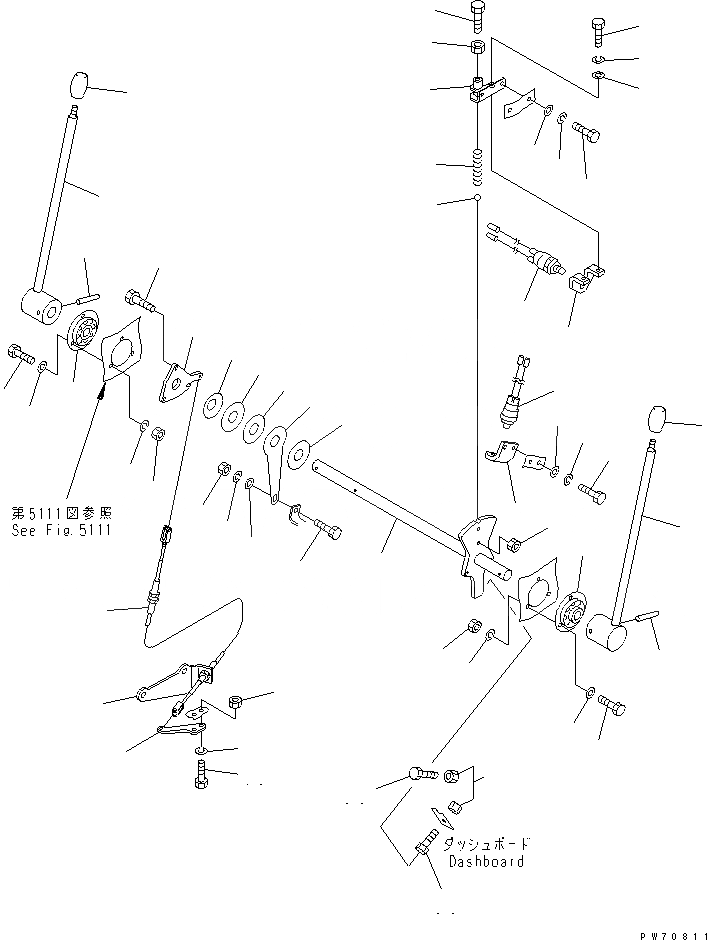 第5111図参照
See Fig.5111

ダッシュボード
Dashboard

PW70811