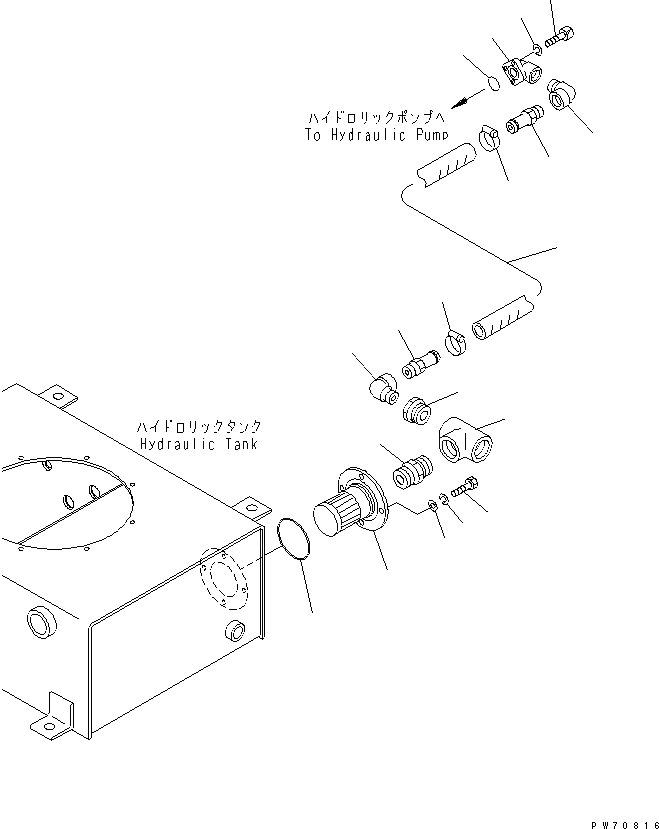 ハイドロリックポンプへ
To Hydraulic Pump

ハイドロリックタンク
Hydraulic Tank

PW70816