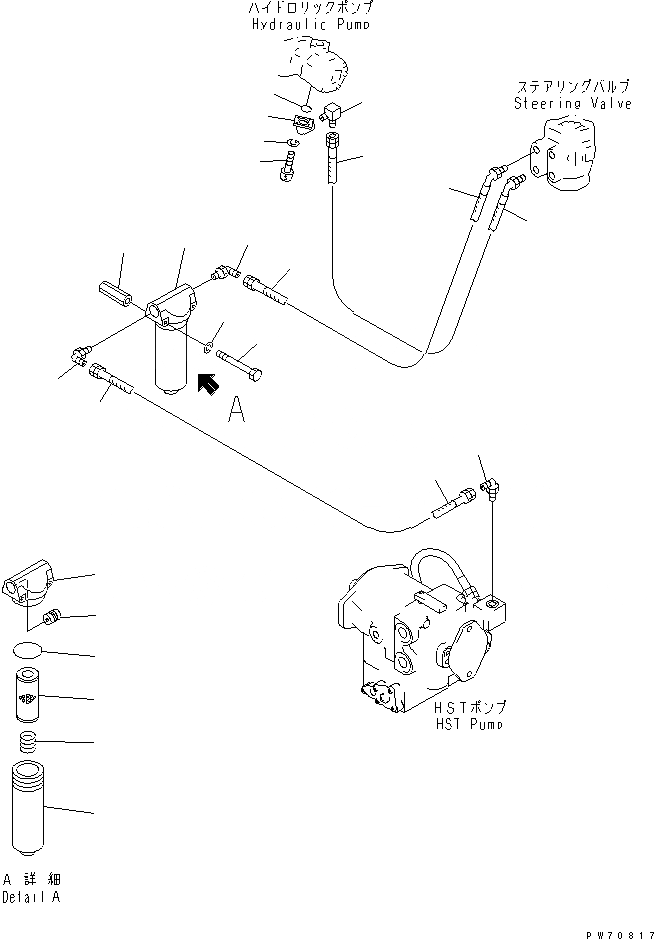 ハイドロリックポンプ
Hydraulic Pump

ステアリングバルブ
Steering Valve

A

HSTポンプ
HST Pump

A 詳細
Detail A

PW70817