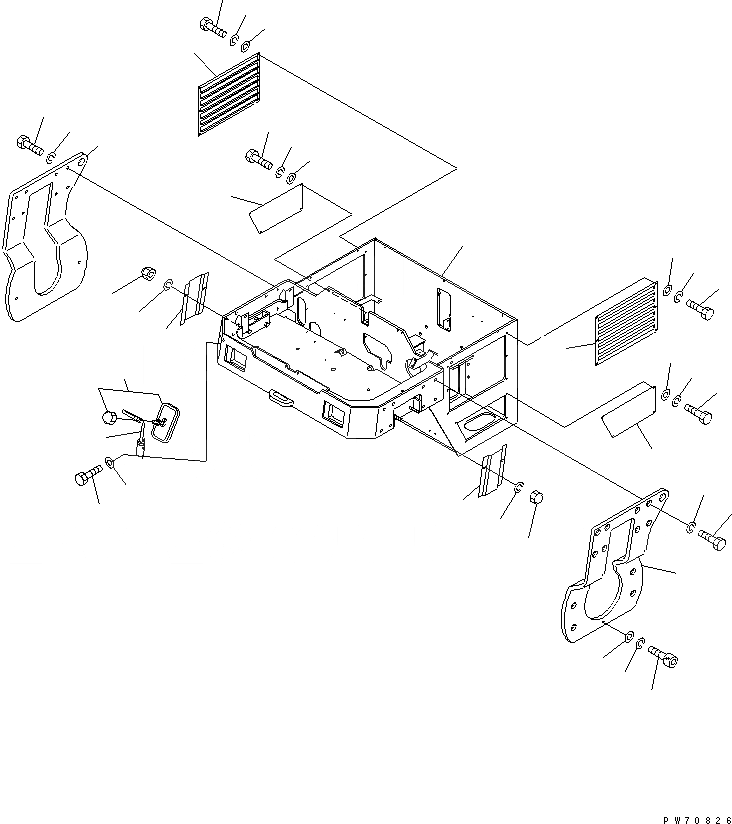 PW70826