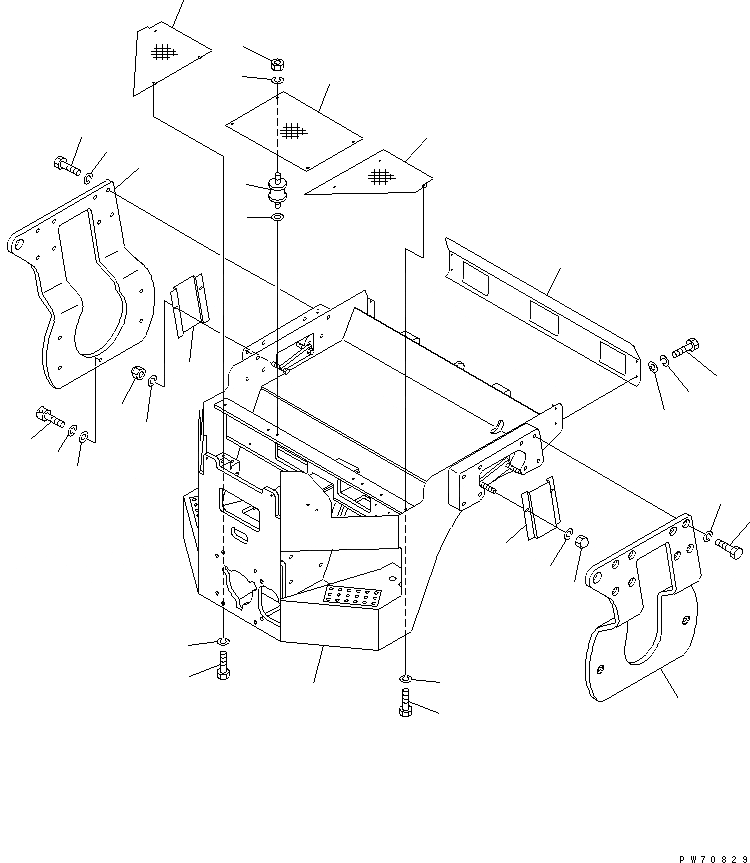 PW70829