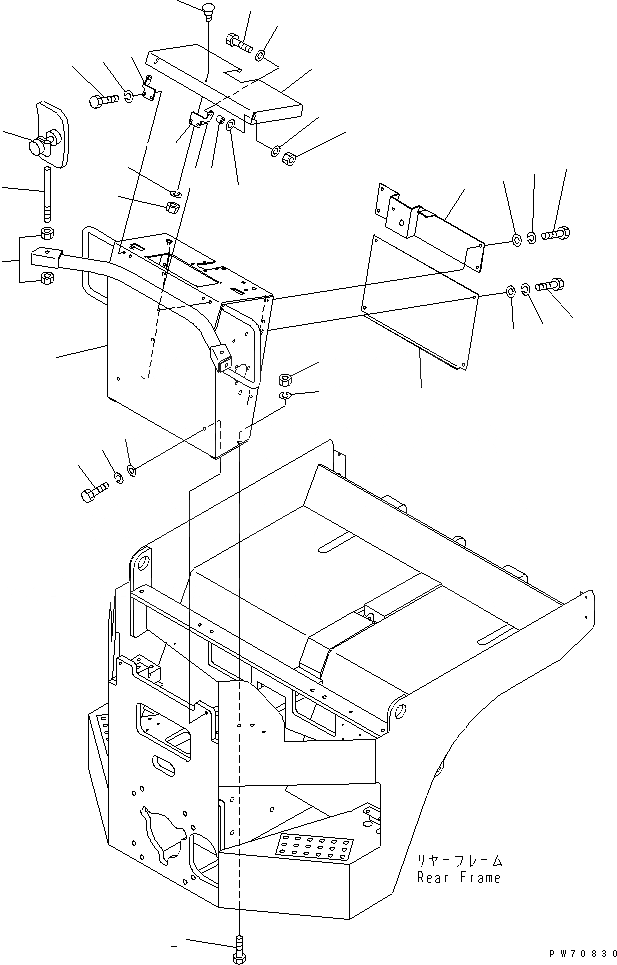 リヤーフレーム
Rear Frame

PW70830