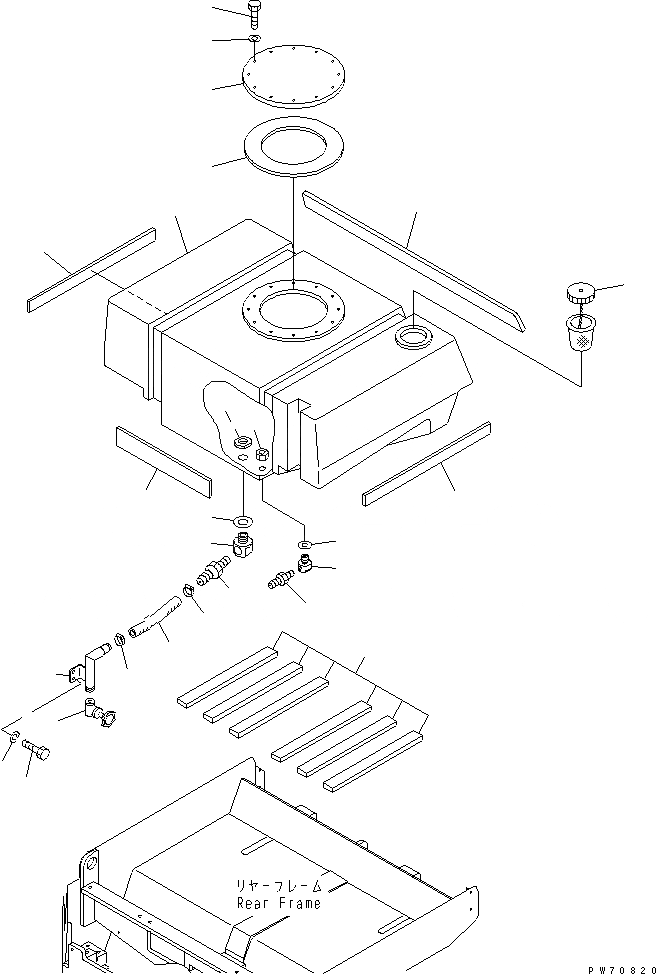 リヤーフレーム
Rear Frame

PW70820